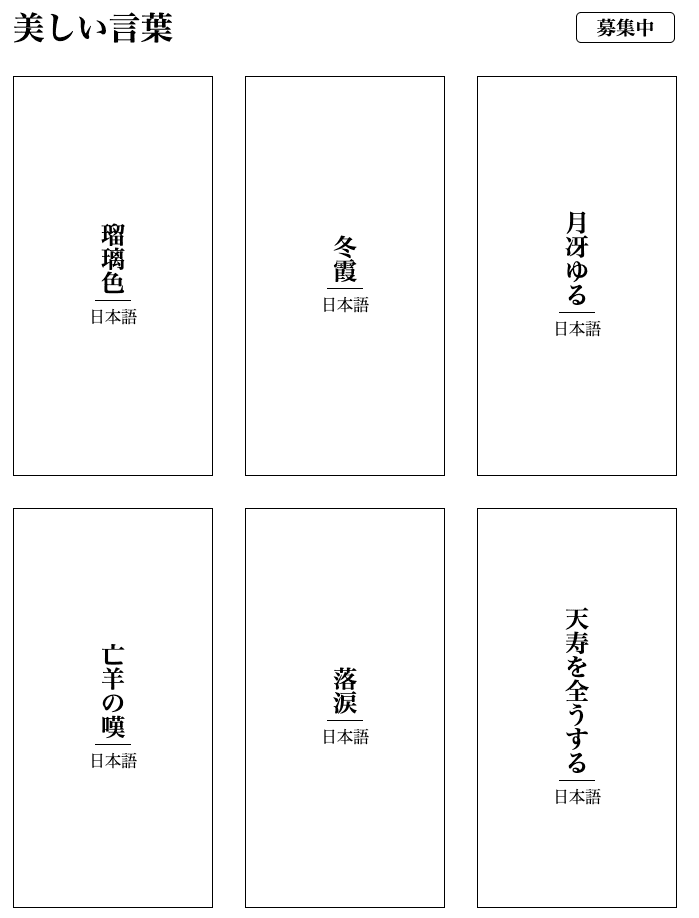 美しい言葉

募集中

瑠璃色
日本語

冬霞
日本語

月冴ゆる
日本語

亡羊の嘆
日本語

落涙
日本語

天寿を全うする
日本語