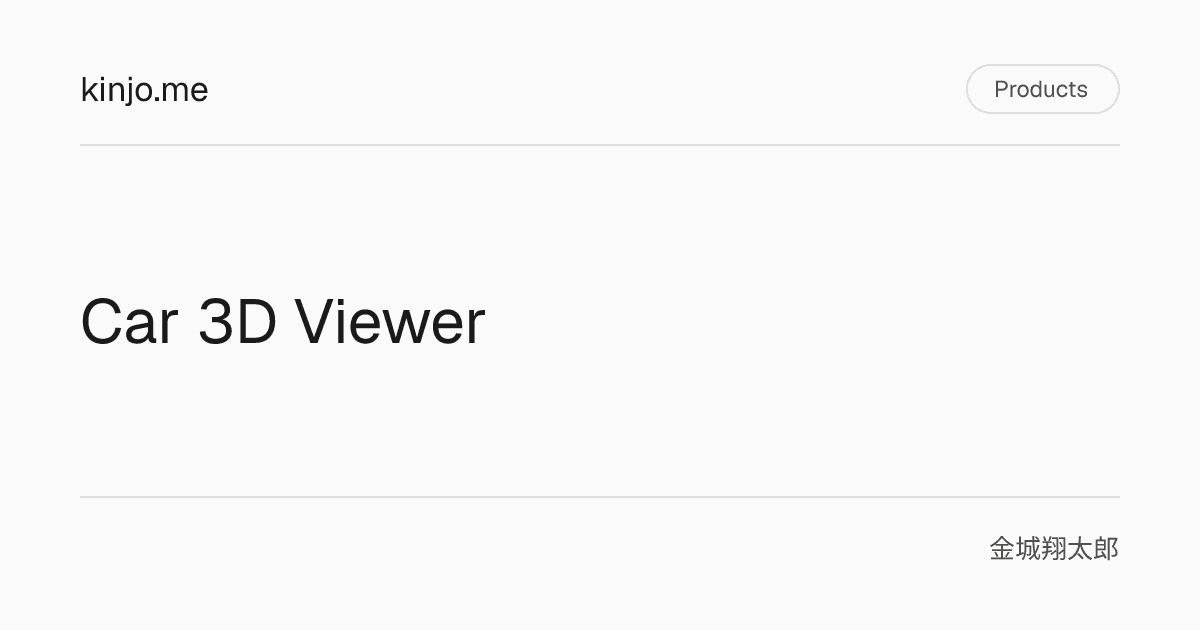 kinjo.me

Products

Car 3D Viewer

金城翔太郎